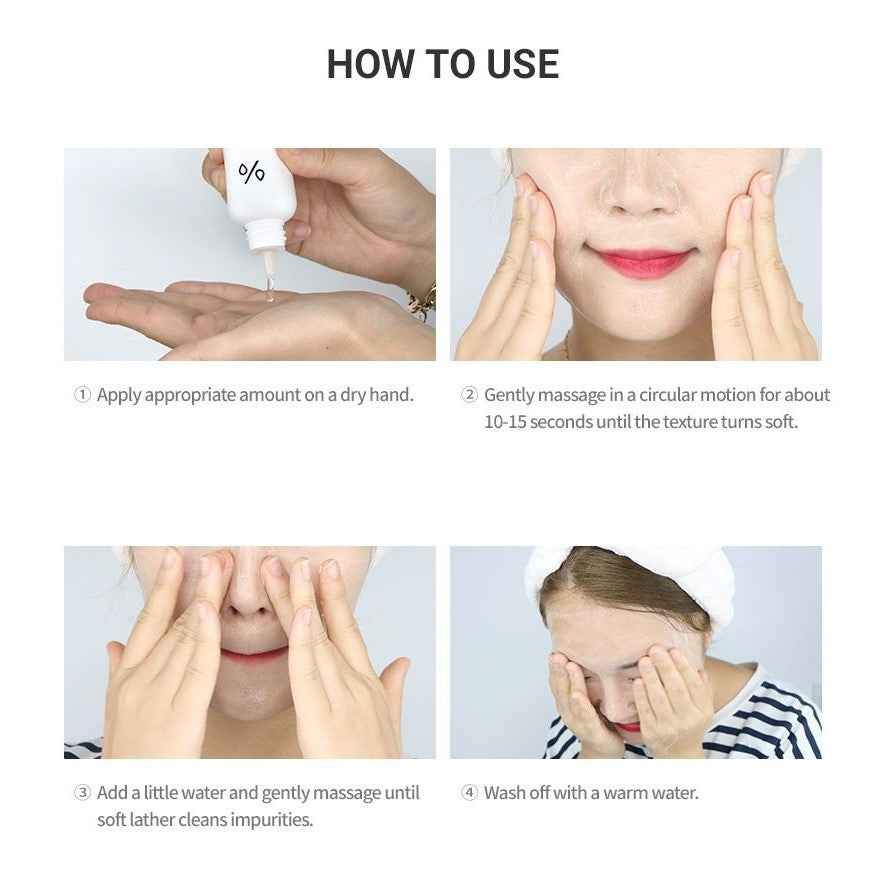 HOW TO USE

%

① Apply appropriate amount on a dry hand.

② Gently massage in a circular motion for about 10-15 seconds until the texture turns soft.

③ Add a little water and gently massage until soft lather cleans impurities.

④ Wash off with a warm water.